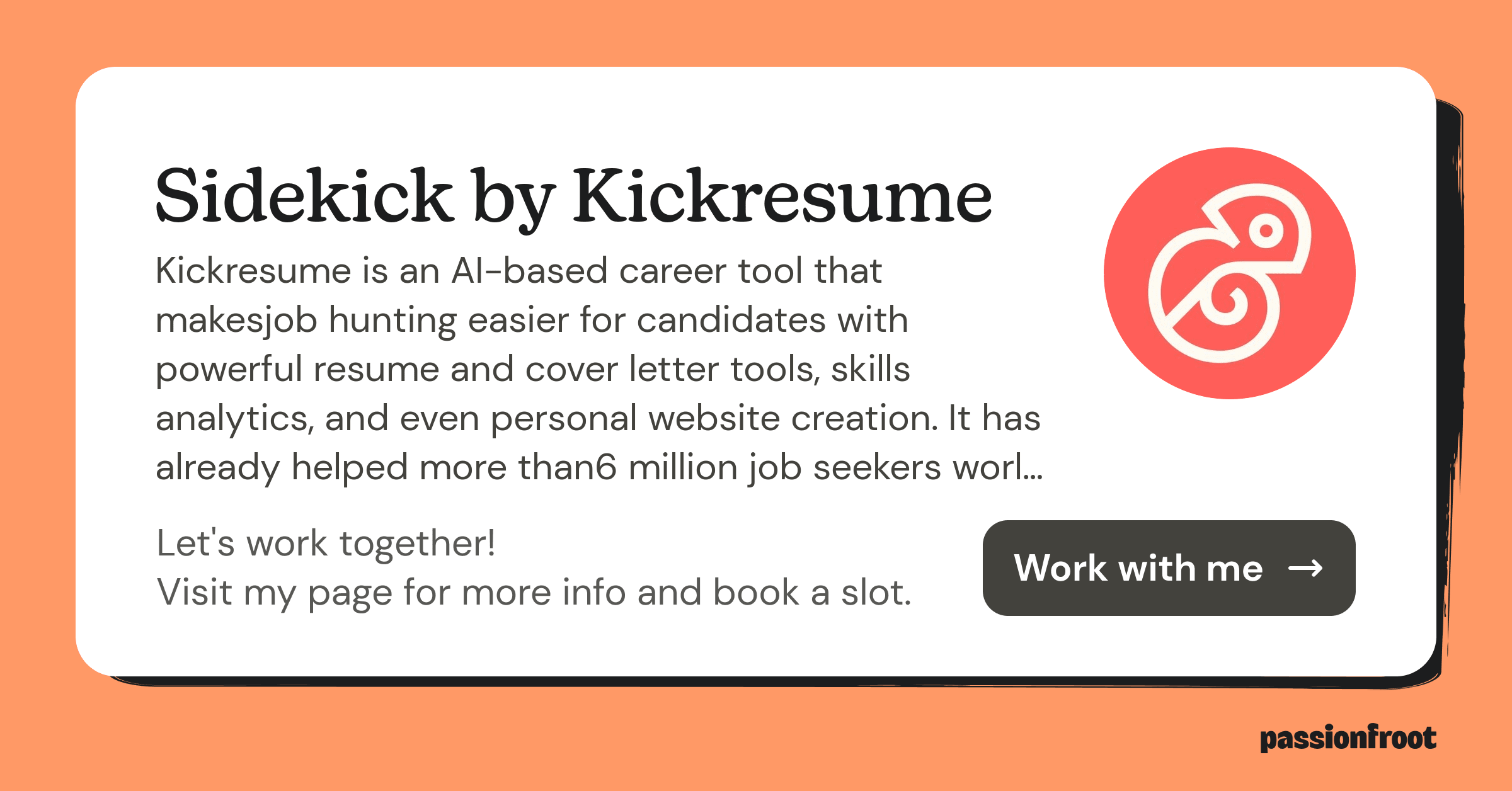 Sidekick by Kickresume

Kickresume is an AI-based career tool that makesjob hunting easier for candidates with powerful resume and cover letter tools, skills analytics, and even personal website creation. It has already helped more than6 million job seekers worl...

Let's work together!
Visit my page for more info and book a slot.

Work with me →

passionfroot